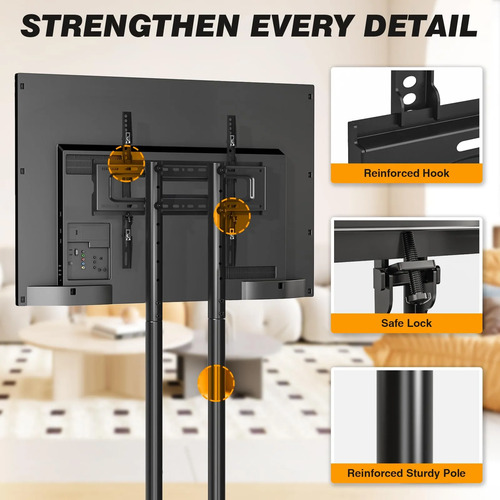 STRENGTHEN EVERY DETAIL

Reinforced Hook

Safe Lock

Reinforced Sturdy Pole