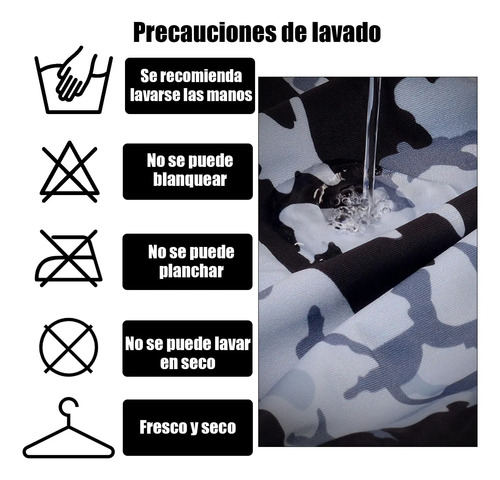 Precauciones de lavado

Se recomienda lavarse las manos

No se puede blanquear

No se puede planchar

No se puede lavar en seco

Fresco y seco