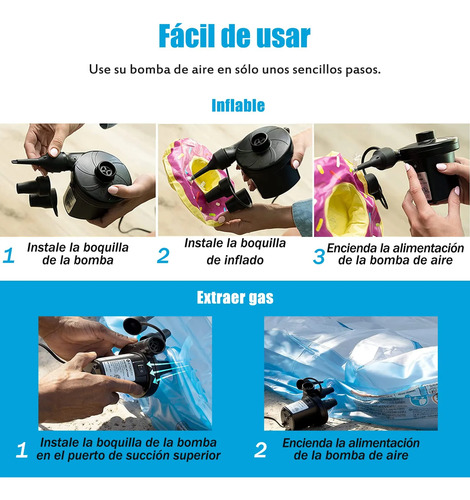 Fácil de usar

Use su bomba de aire en sólo unos sencillos pasos.

Inflable

1 Instale la boquilla de la bomba

2 Instale la boquilla de inflado

3 Encienda la alimentación de la bomba de aire

Extraer gas

1 Instale la boquilla de la bomba en el puerto de succión superior

2 Encienda la alimentación de la bomba de aire